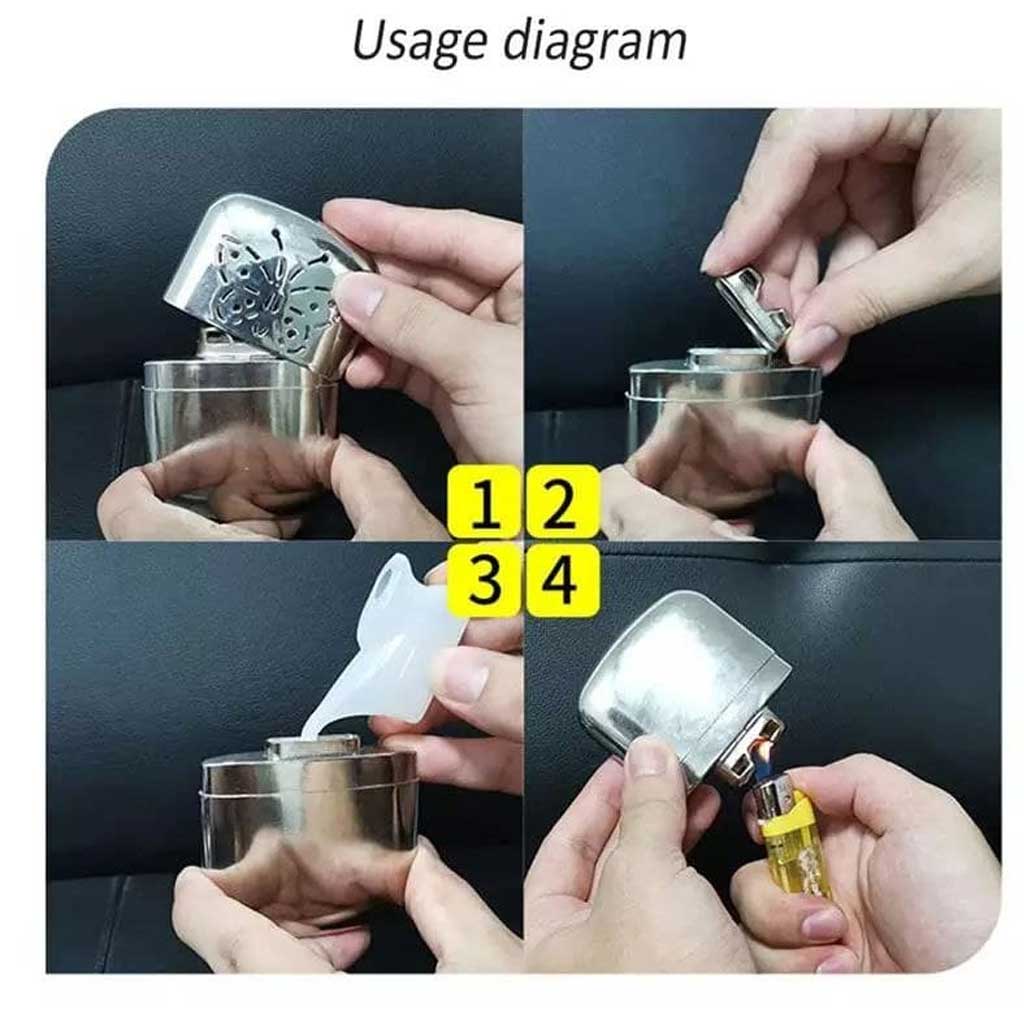 Usage diagram

1 2
3 4